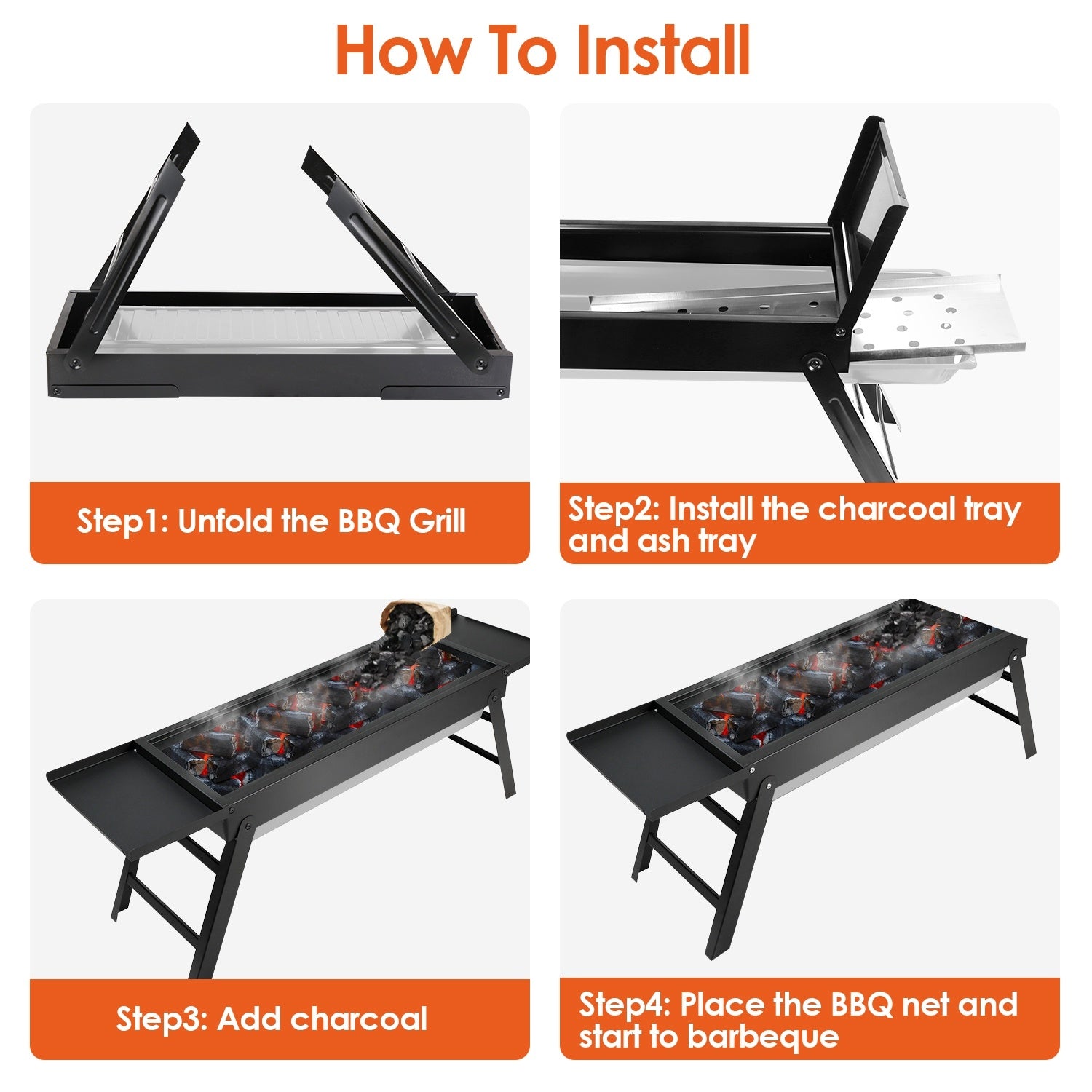 How To Install

Step1: Unfold the BBQ Grill

Step2: Install the charcoal tray and ash tray

Step3: Add charcoal

Step4: Place the BBQ net and start to barbeque